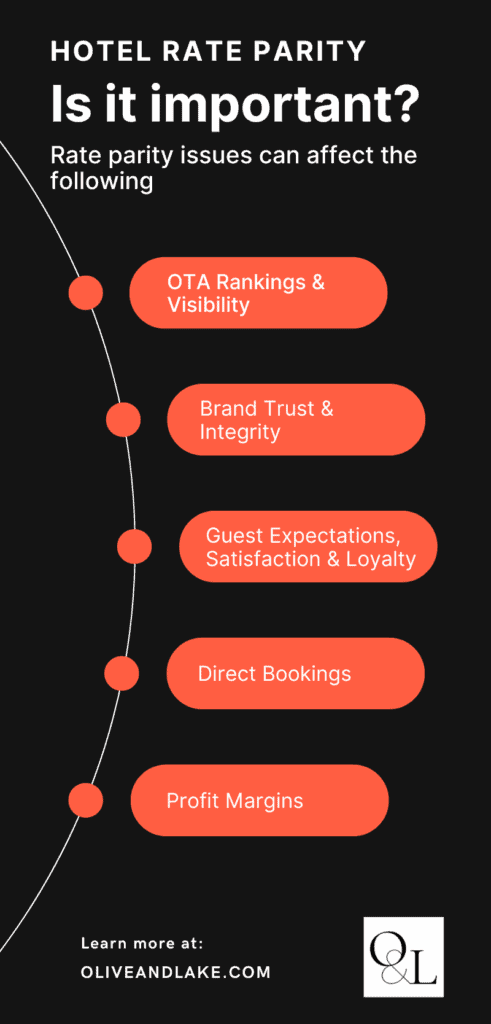 HOTEL RATE PARITY

Is it important?

Rate parity issues can affect the following

OTA Rankings & Visibility

Brand Trust & Integrity

Guest Expectations, Satisfaction & Loyalty

Direct Bookings

Profit Margins

Learn more at:

OLIVEANDLAKE.COM

O&L